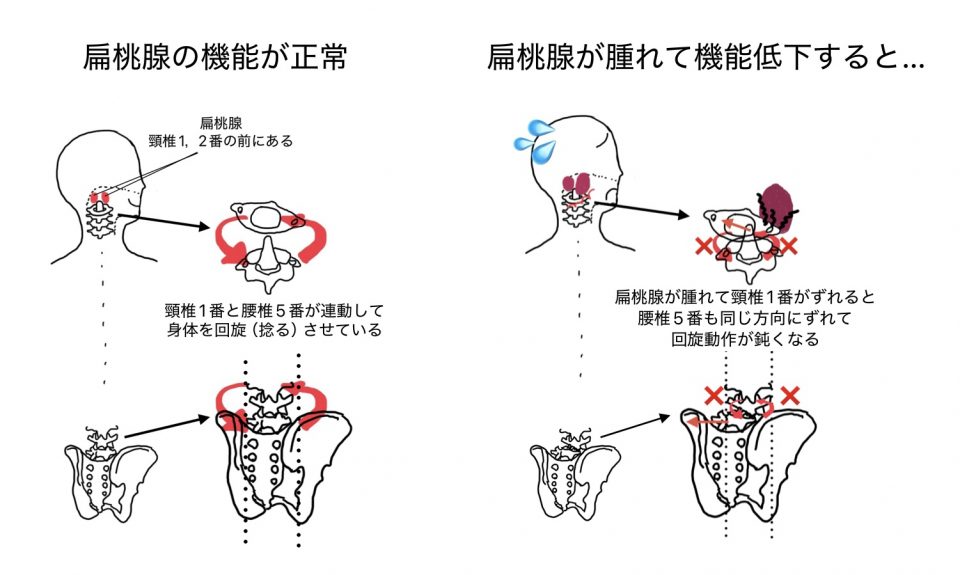 扁桃腺の機能が正常

扁桃腺
頸椎１，２番の前にある

頸椎１番と腰椎５番が連動して
身体を回旋（捻る）させている

扁桃腺が腫れて機能低下すると…

扁桃腺が腫れて頸椎１番がずれると
腰椎５番も同じ方向にずれて
回旋動作が鈍くなる